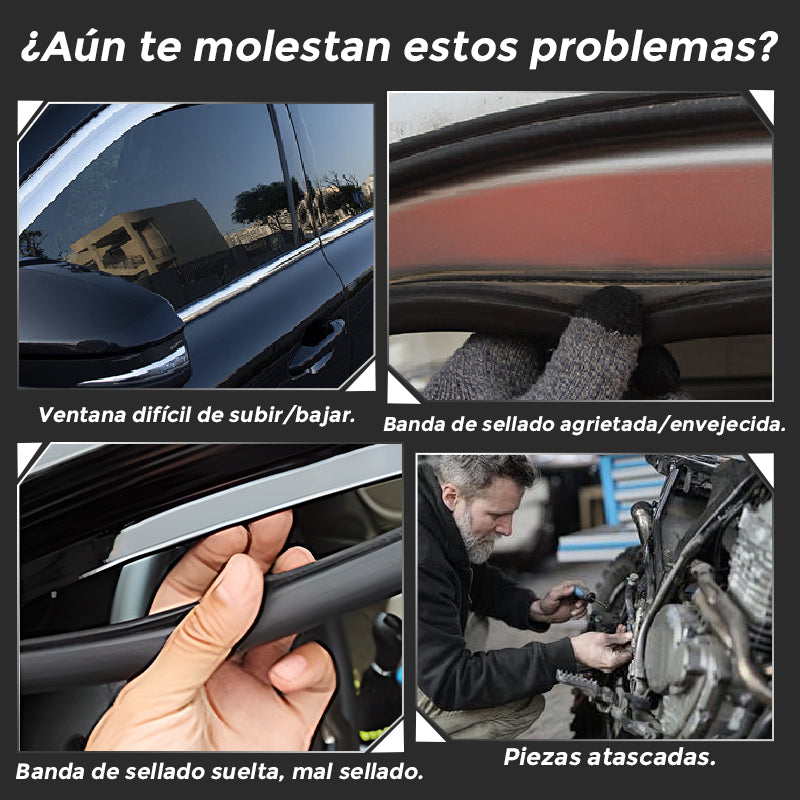 ¿Aún te molestan estos problemas?

Ventana difícil de subir/bajar.

Banda de sellado agrietada/envejecida.

Banda de sellado suelta, mal sellado.

Piezas atascadas.