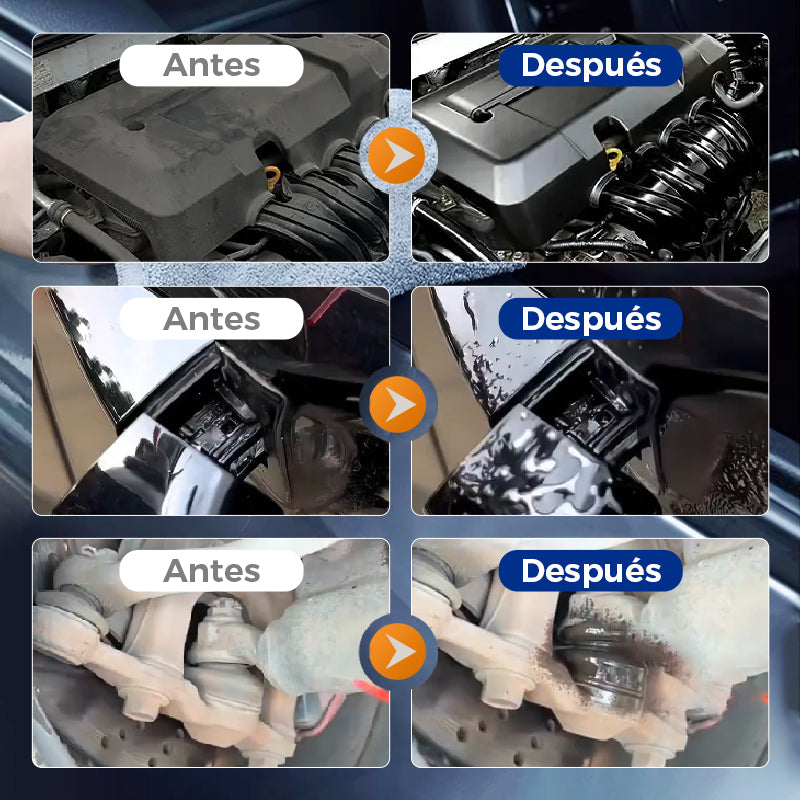 Antes

Después

Antes

Después

Antes

Después