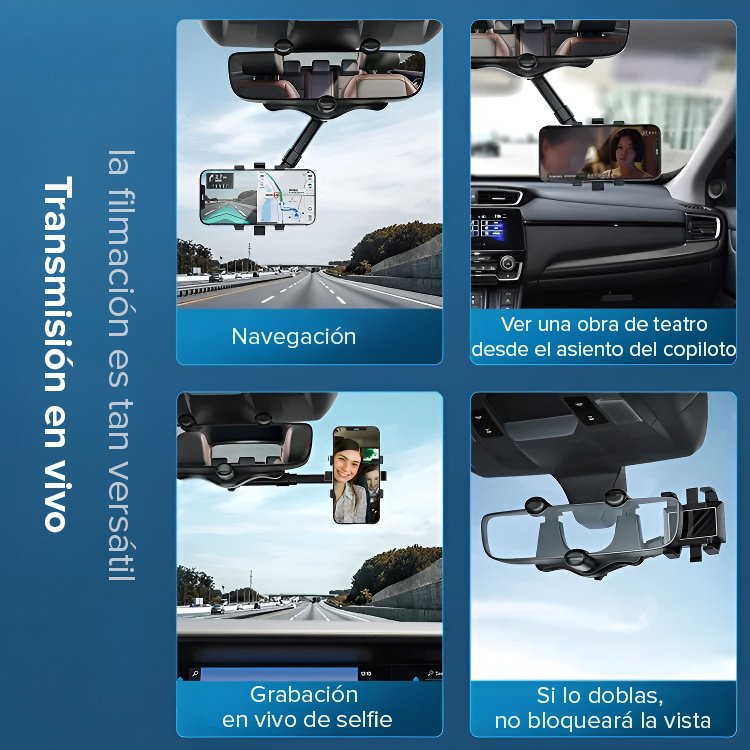 Transmisión en vivo

la filmación es tan versátil

Navegación

Ver una obra de teatro desde el asiento del copiloto

Grabación en vivo de selfie

Si lo doblas, no bloqueará la vista